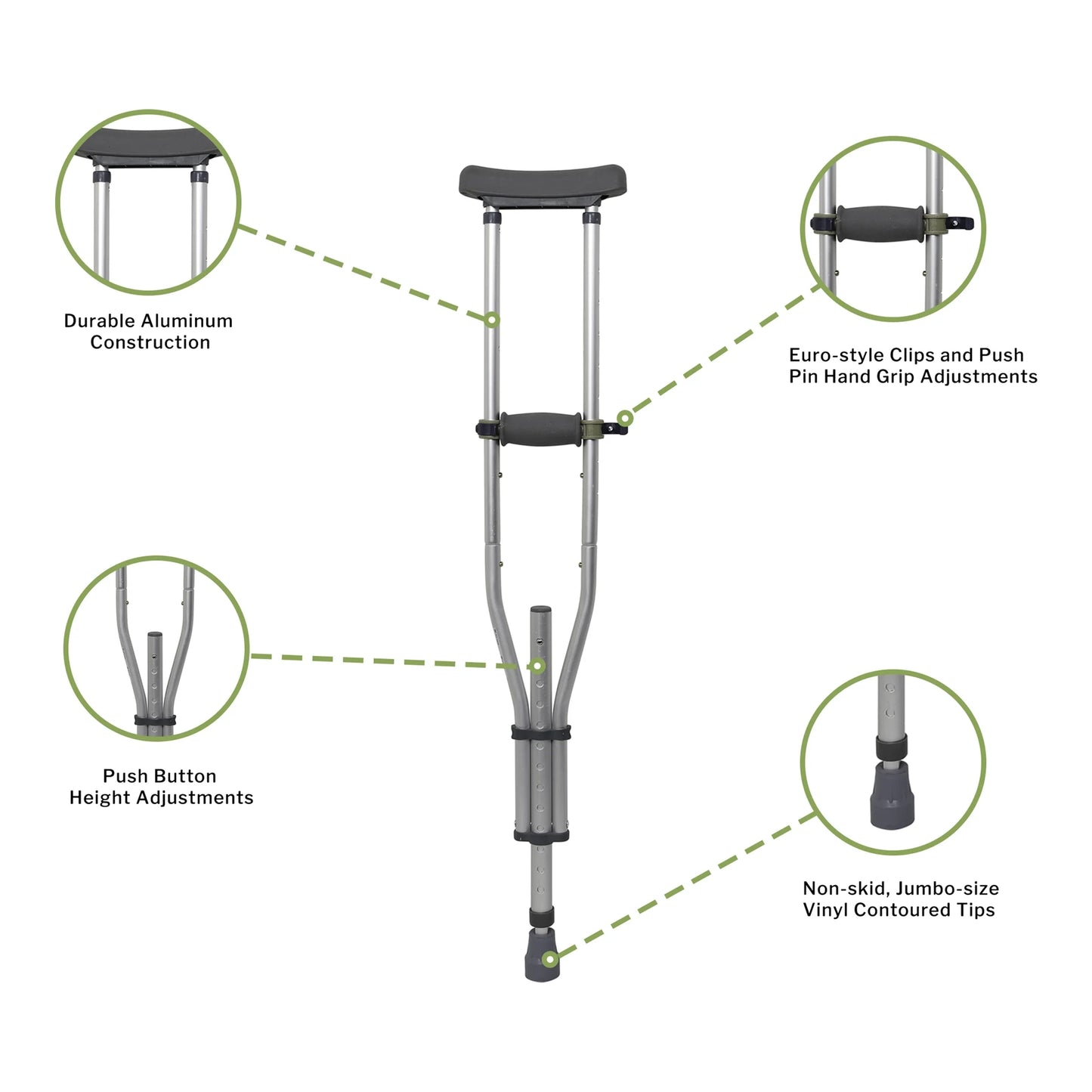 Durable Aluminum Construction

Euro-style Clips and Push Pin Hand Grip Adjustments

Push Button Height Adjustments

Non-skid, Jumbo-size Vinyl Contoured Tips